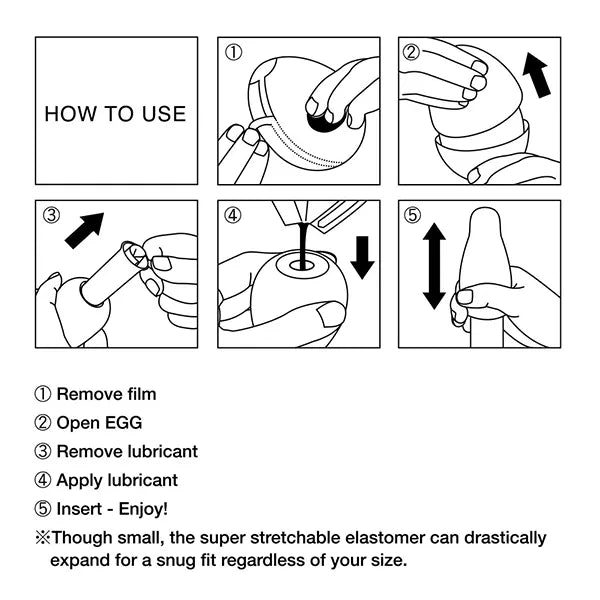 HOW TO USE

①

②

③

④

⑤

① Remove film
② Open EGG
③ Remove lubricant
④ Apply lubricant
⑤ Insert - Enjoy!
※Though small, the super stretchable elastomer can drastically expand for a snug fit regardless of your size.